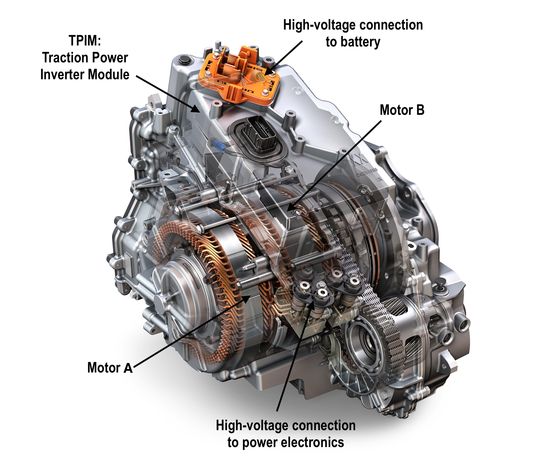 TPIM:
Traction Power
Inverter Module

High-voltage connection
to battery

Motor B

Motor A

High-voltage connection
to power electronics